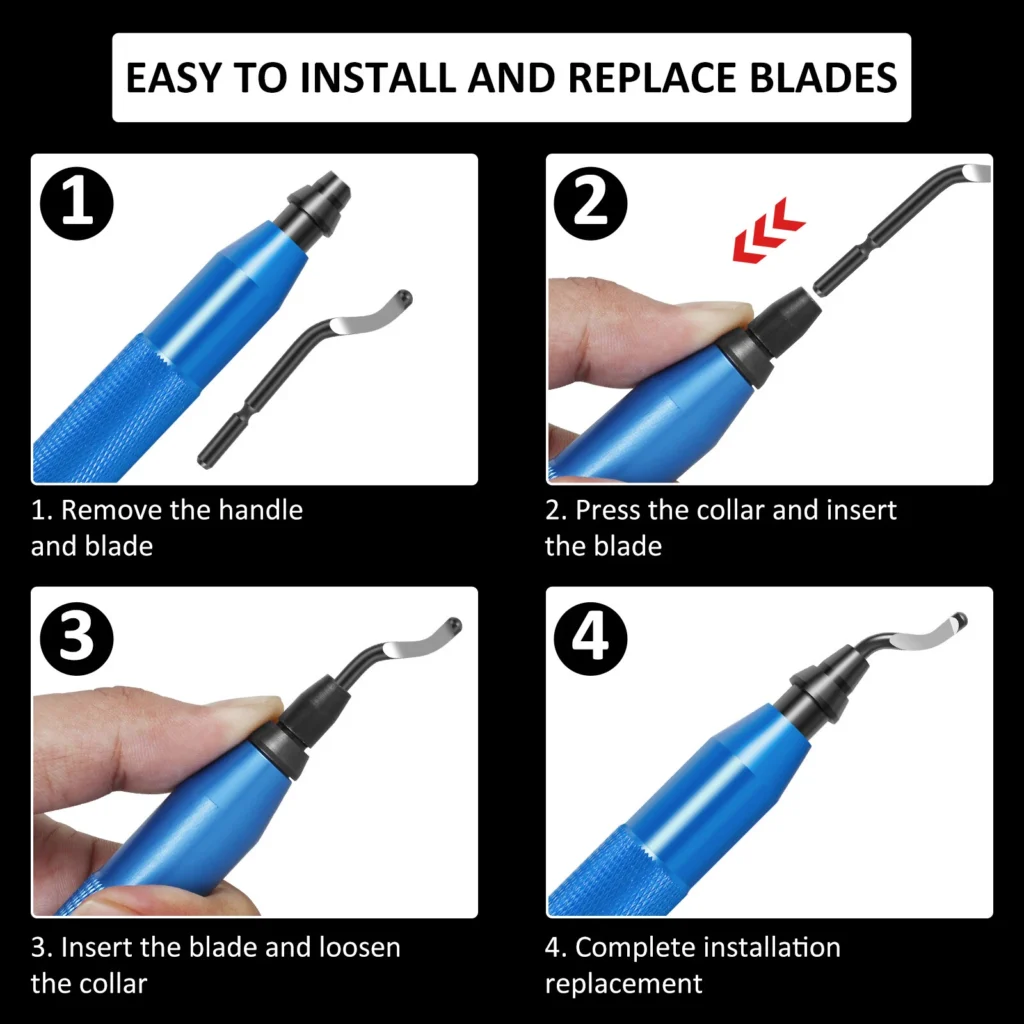 EASY TO INSTALL AND REPLACE BLADES

1

1. Remove the handle and blade

2

2. Press the collar and insert the blade

3

3. Insert the blade and loosen the collar

4

4. Complete installation replacement